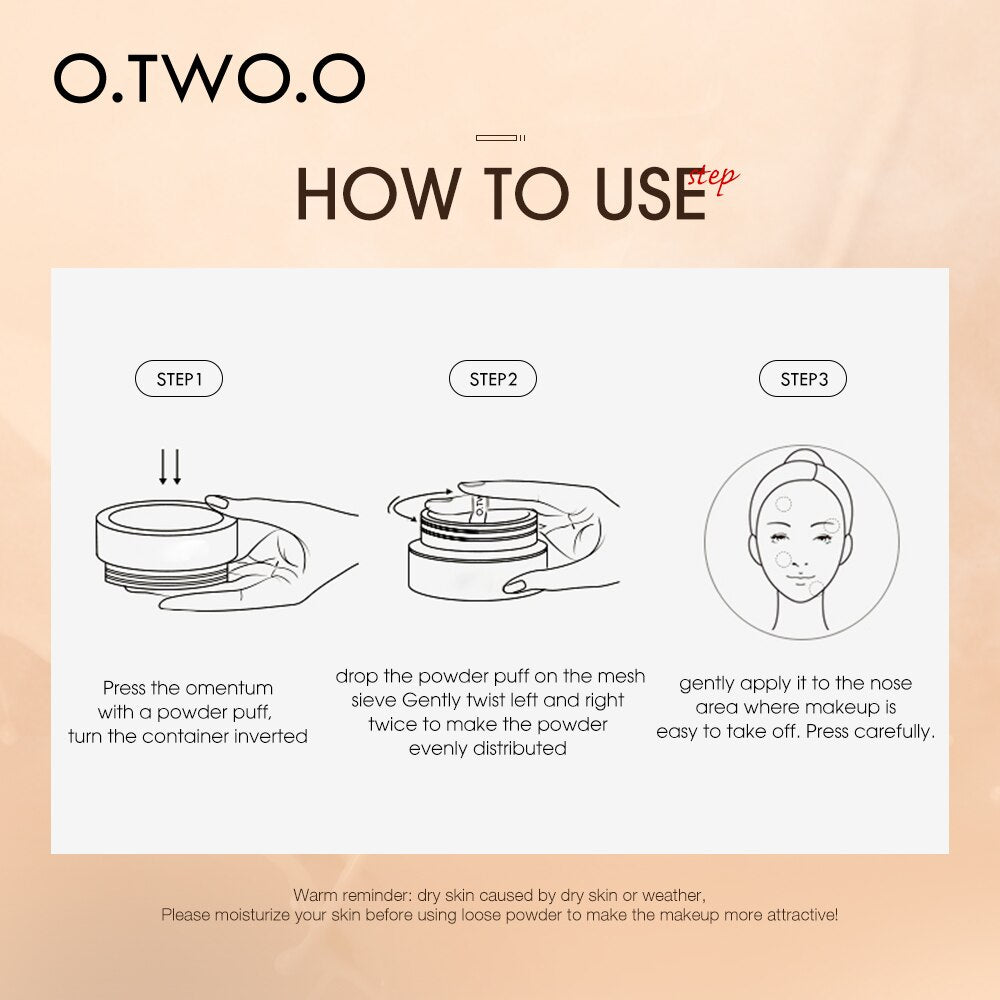 O.TWO.O

HOW TO USE step

STEP1

Press the omentum with a powder puff, turn the container inverted

STEP2

drop the powder puff on the mesh sieve Gently twist left and right twice to make the powder evenly distributed

STEP3

gently apply it to the nose area where makeup is easy to take off. Press carefully.

Warm reminder: dry skin caused by dry skin or weather,
Please moisturize your skin before using loose powder to make the makeup more attractive!