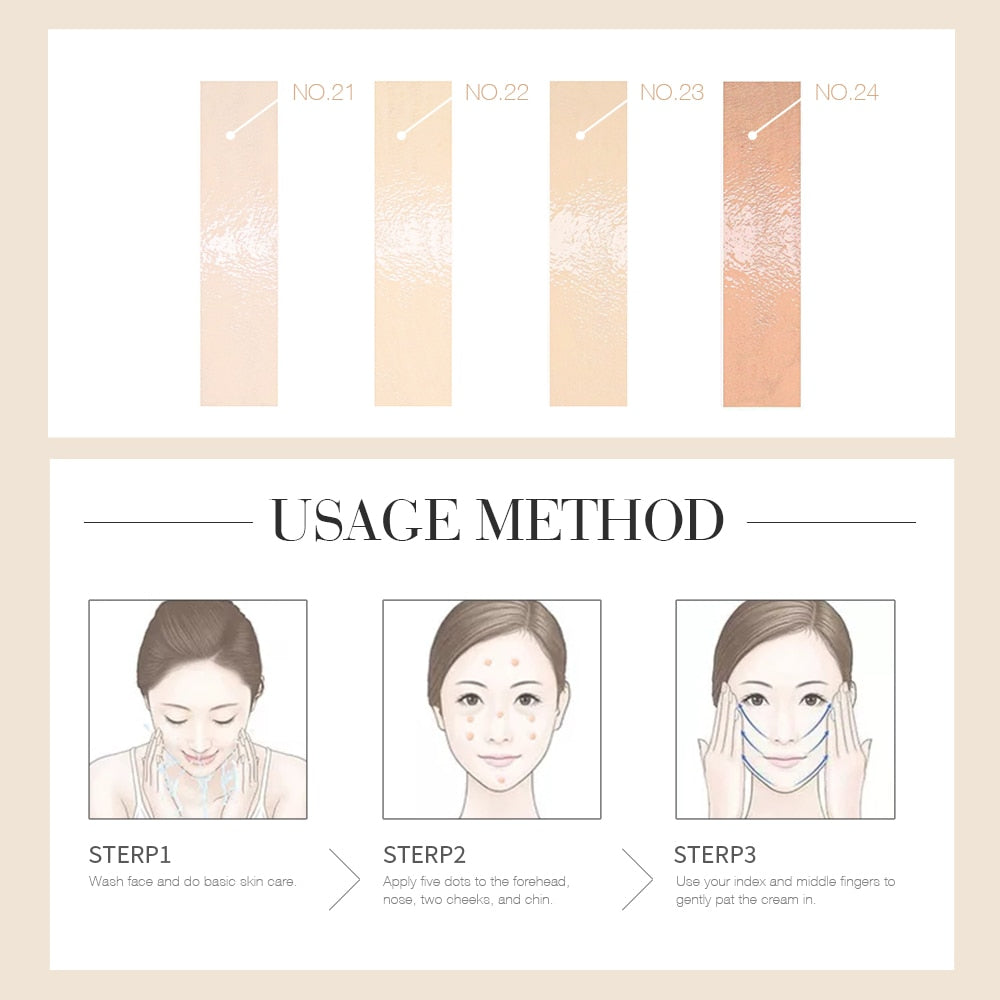 NO.21
NO.22
NO.23
NO.24

USAGE METHOD

STERP1
Wash face and do basic skin care.

STERP2
Apply five dots to the forehead, nose, two cheeks, and chin.

STERP3
Use your index and middle fingers to gently pat the cream in.