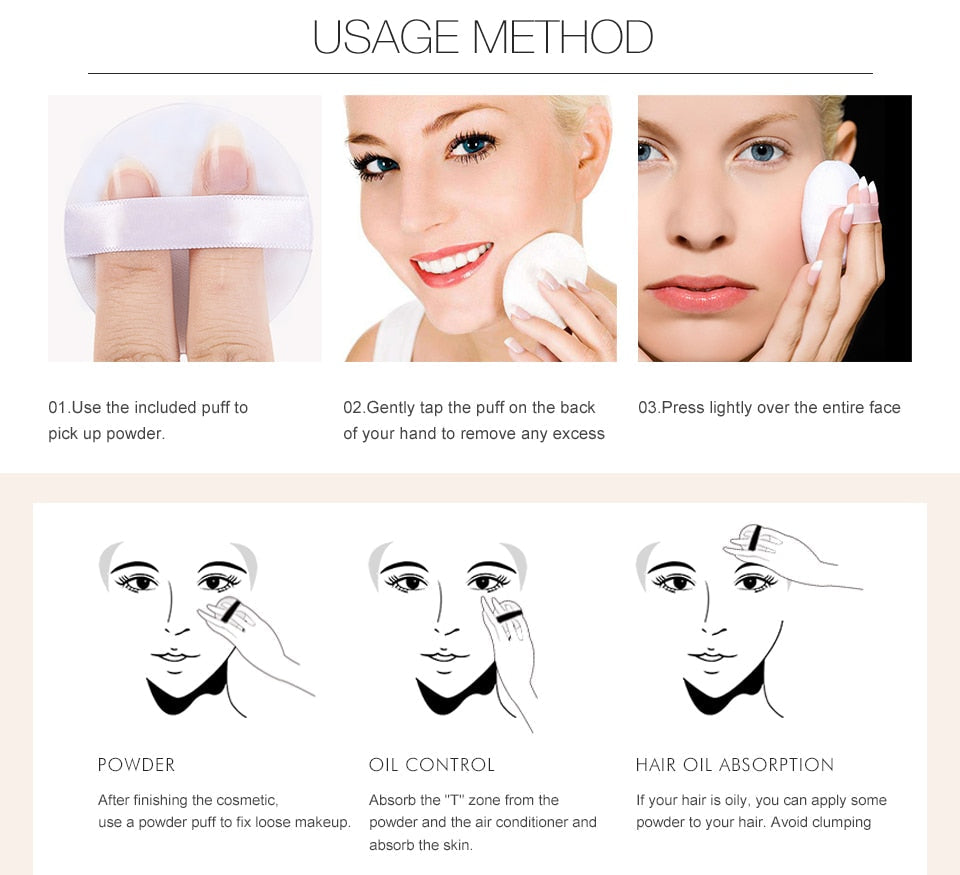 USAGE METHOD

01.Use the included puff to pick up powder.

02.Gently tap the puff on the back of your hand to remove any excess

03.Press lightly over the entire face

POWDER

After finishing the cosmetic, use a powder puff to fix loose makeup.

OIL CONTROL

Absorb the "T" zone from the powder and the air conditioner and absorb the skin.

HAIR OIL ABSORPTION

If your hair is oily, you can apply some powder to your hair. Avoid clumping