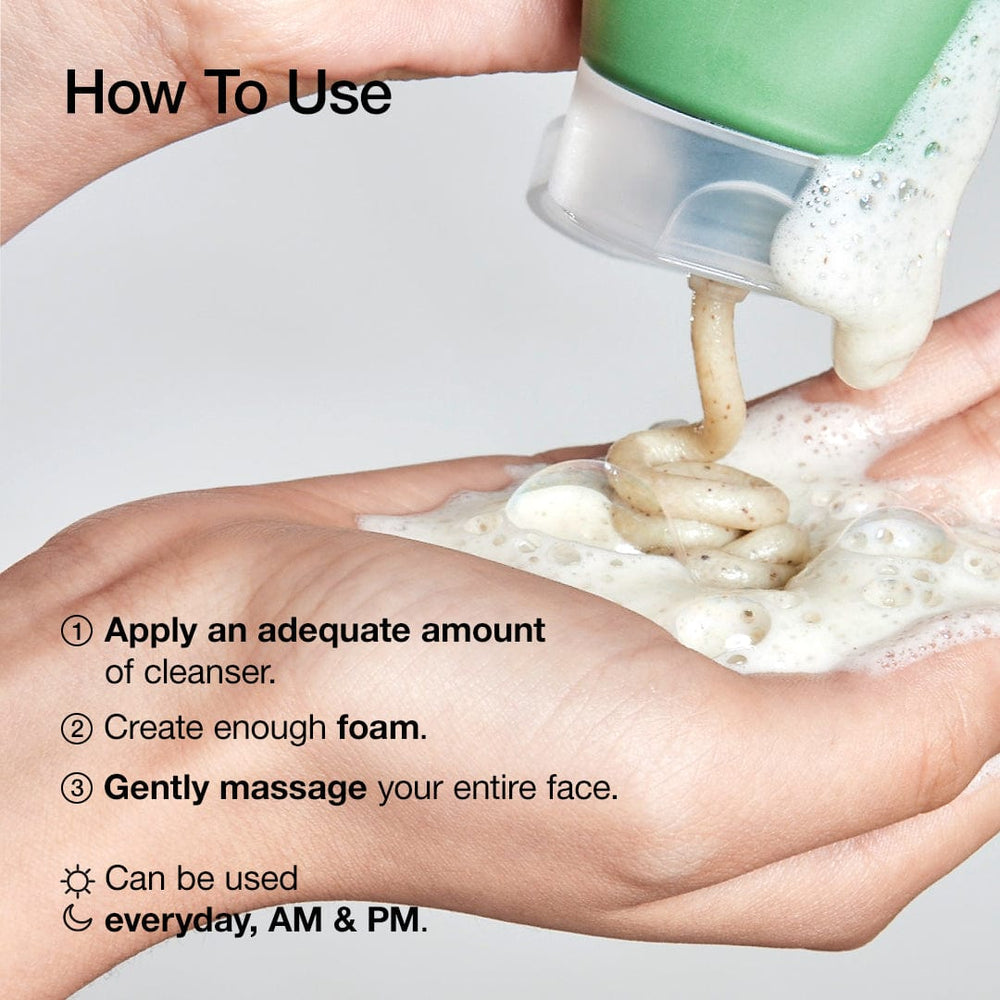 How To Use

① Apply an adequate amount of cleanser.

② Create enough foam.

③ Gently massage your entire face.

Can be used everyday, AM & PM.