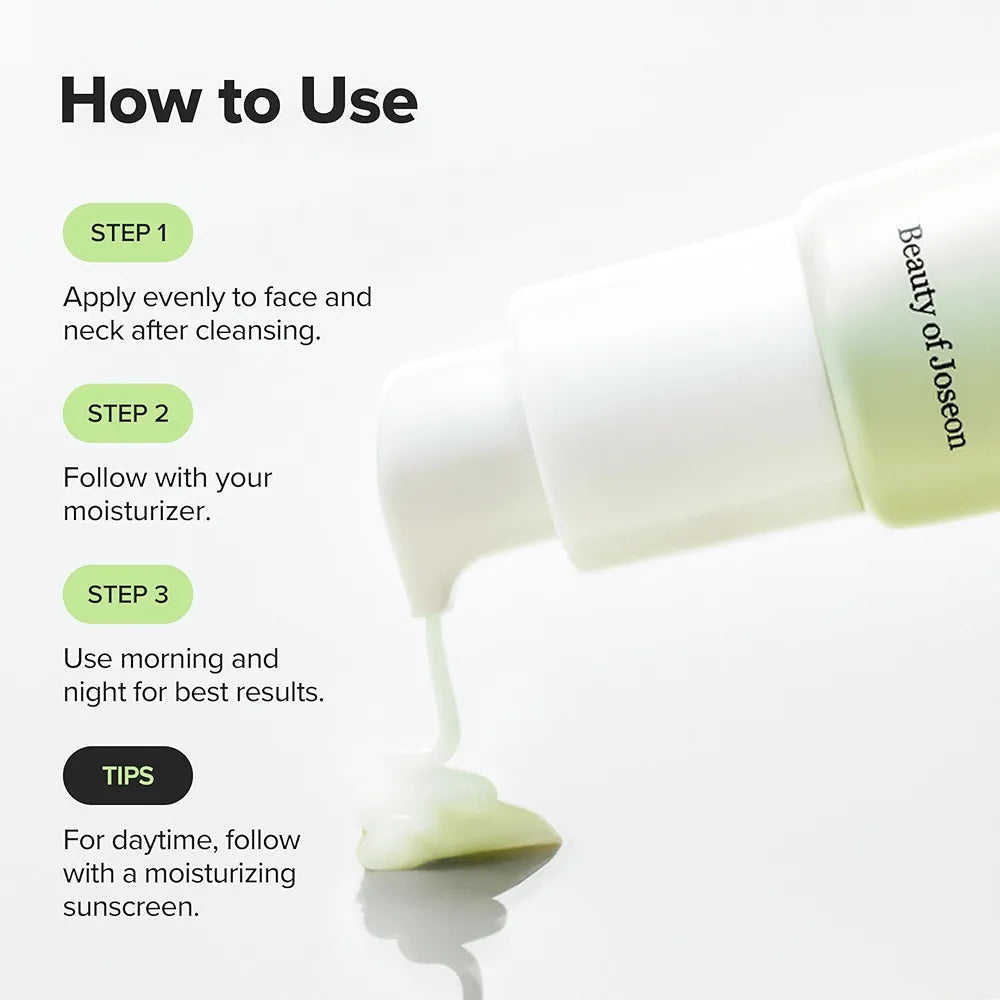 How to Use

STEP 1

Apply evenly to face and neck after cleansing.

STEP 2

Follow with your moisturizer.

STEP 3

Use morning and night for best results.

TIPS

For daytime, follow with a moisturizing sunscreen.

Beauty of Joseon